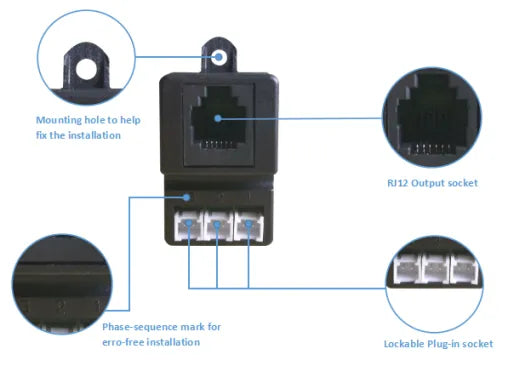 Mounting hole to help fix the installation

RJ12 Output socket

Phase-sequence mark for erro-free installation

Lockable Plug-in socket